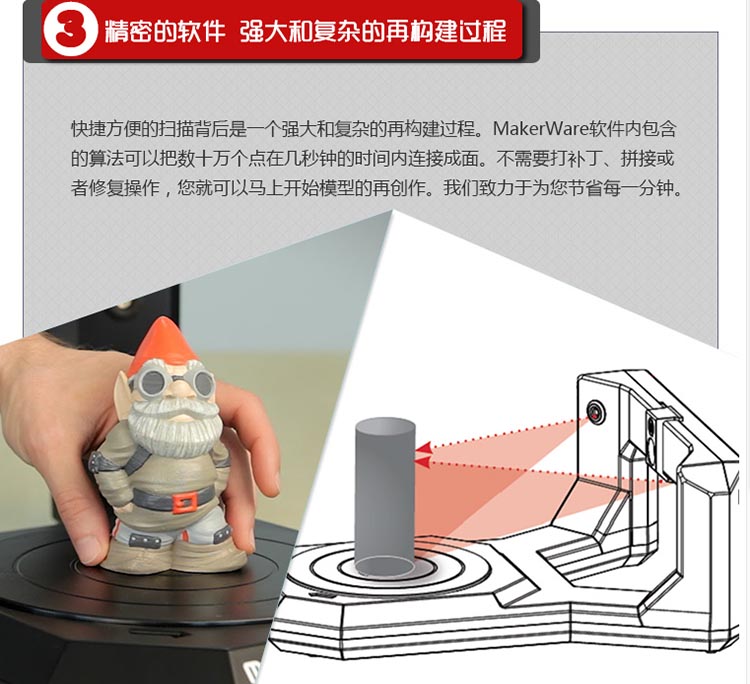 3 精密的软件 强大和复杂的再构建过程

快捷方便的扫描背后是一个强大和复杂的再构建过程。MakerWare软件内包含的算法可以把数十万个点在几秒钟的时间内连接成面。不需要打补丁、拼接或者修复操作，您就可以马上开始模型的再创作。我们致力于为您节省每一分钟。