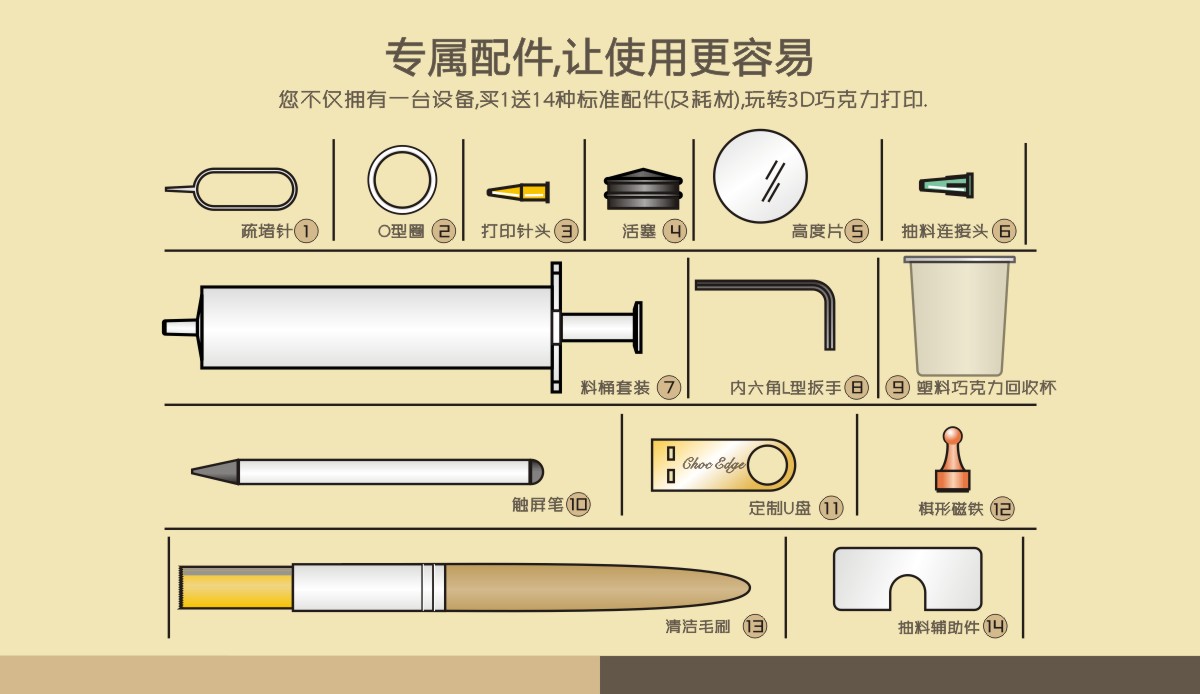 专属配件,让使用更容易

您不仅拥有一台设备,买1送14种标准配件(及耗材),玩转3D巧克力打印.

疏堵针 1

O型圈 2

打印针头 3

活塞 4

高度片 5

抽料连接头 6

料桶套装 7

内六角L型扳手 8

9 塑料巧克力回收杯

触屏笔 10

Choc Edge

定制U盘 11

棋形磁铁 12

清洁毛刷 13

抽料辅助件 14